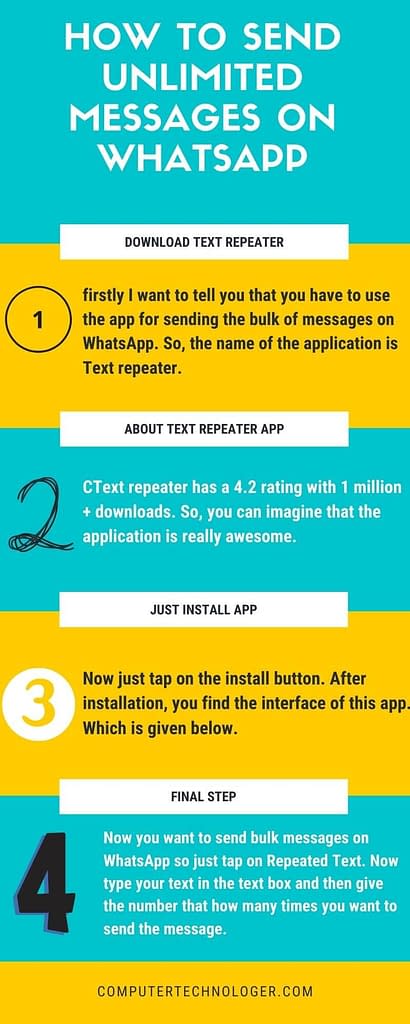 HOW TO SEND UNLIMITED MESSAGES ON WHATSAPP

DOWNLOAD TEXT REPEATER

1

firstly I want to tell you that you have to use the app for sending the bulk of messages on WhatsApp. So, the name of the application is Text repeater.

ABOUT TEXT REPEATER APP

2

CText repeater has a 4.2 rating with 1 million + downloads. So, you can imagine that the application is really awesome.

JUST INSTALL APP

3

Now just tap on the install button. After installation, you find the interface of this app. Which is given below.

FINAL STEP

4

Now you want to send bulk messages on WhatsApp so just tap on Repeated Text. Now type your text in the text box and then give the number that how many times you want to send the message.

COMPUTERTECHNOLOGER.COM